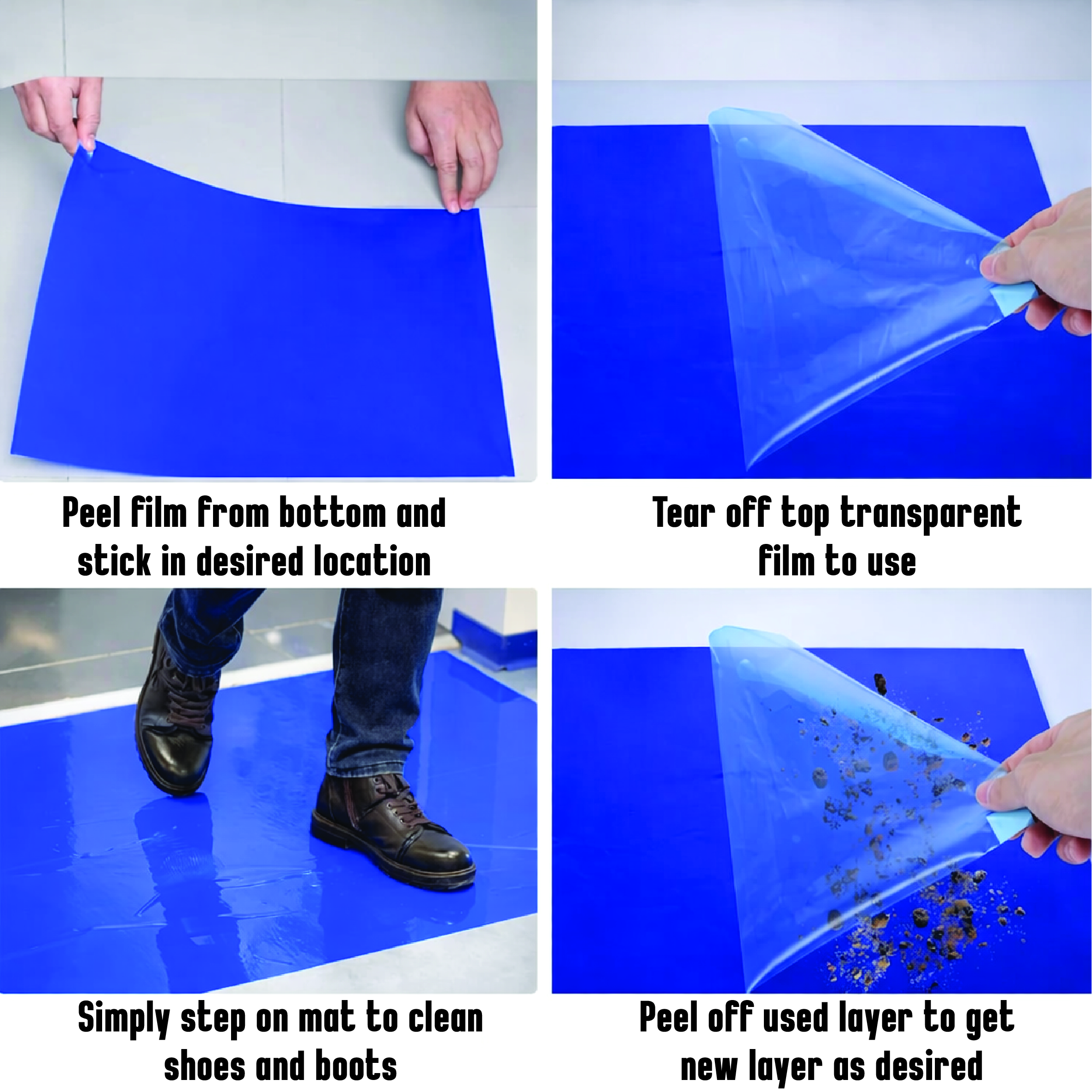 Peel film from bottom and stick in desired location

Tear off top transparent film to use

Simply step on mat to clean shoes and boots

Peel off used layer to get new layer as desired