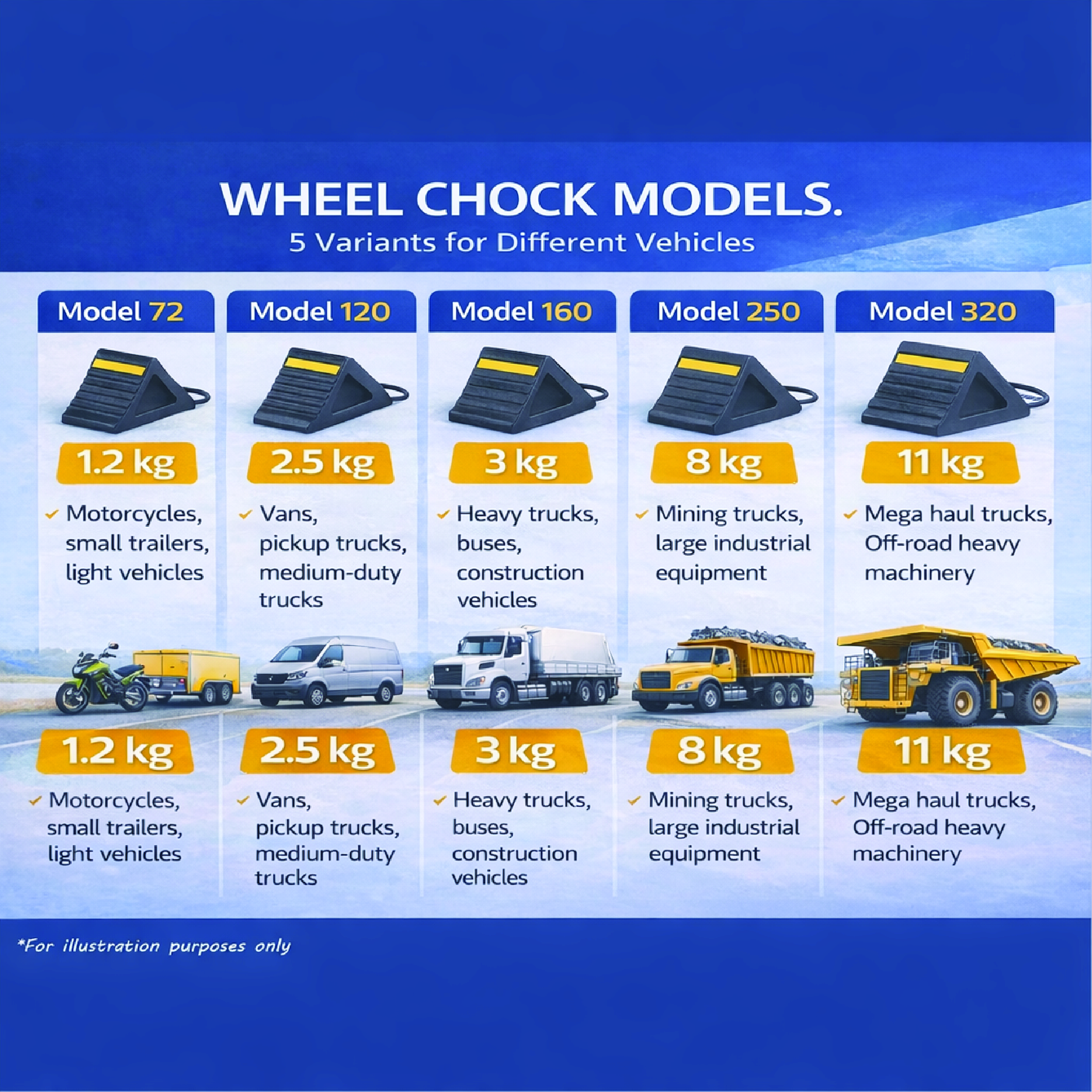 WHEEL CHOCK MODELS.
5 Variants for Different Vehicles

Model 72

1.2 kg

✓ Motorcycles, small trailers, light vehicles

1.2 kg

✓ Motorcycles, small trailers, light vehicles

Model 120

2.5 kg

✓ Vans, pickup trucks, medium-duty trucks

2.5 kg

✓ Vans, pickup trucks, medium-duty trucks

Model 160

3 kg

✓ Heavy trucks, buses, construction vehicles

3 kg

✓ Heavy trucks, buses, construction vehicles

Model 250

8 kg

✓ Mining trucks, large industrial equipment

8 kg

✓ Mining trucks, large industrial equipment

Model 320

11 kg

✓ Mega haul trucks, Off-road heavy machinery

11 kg

✓ Mega haul trucks, Off-road heavy machinery

*For illustration purposes only