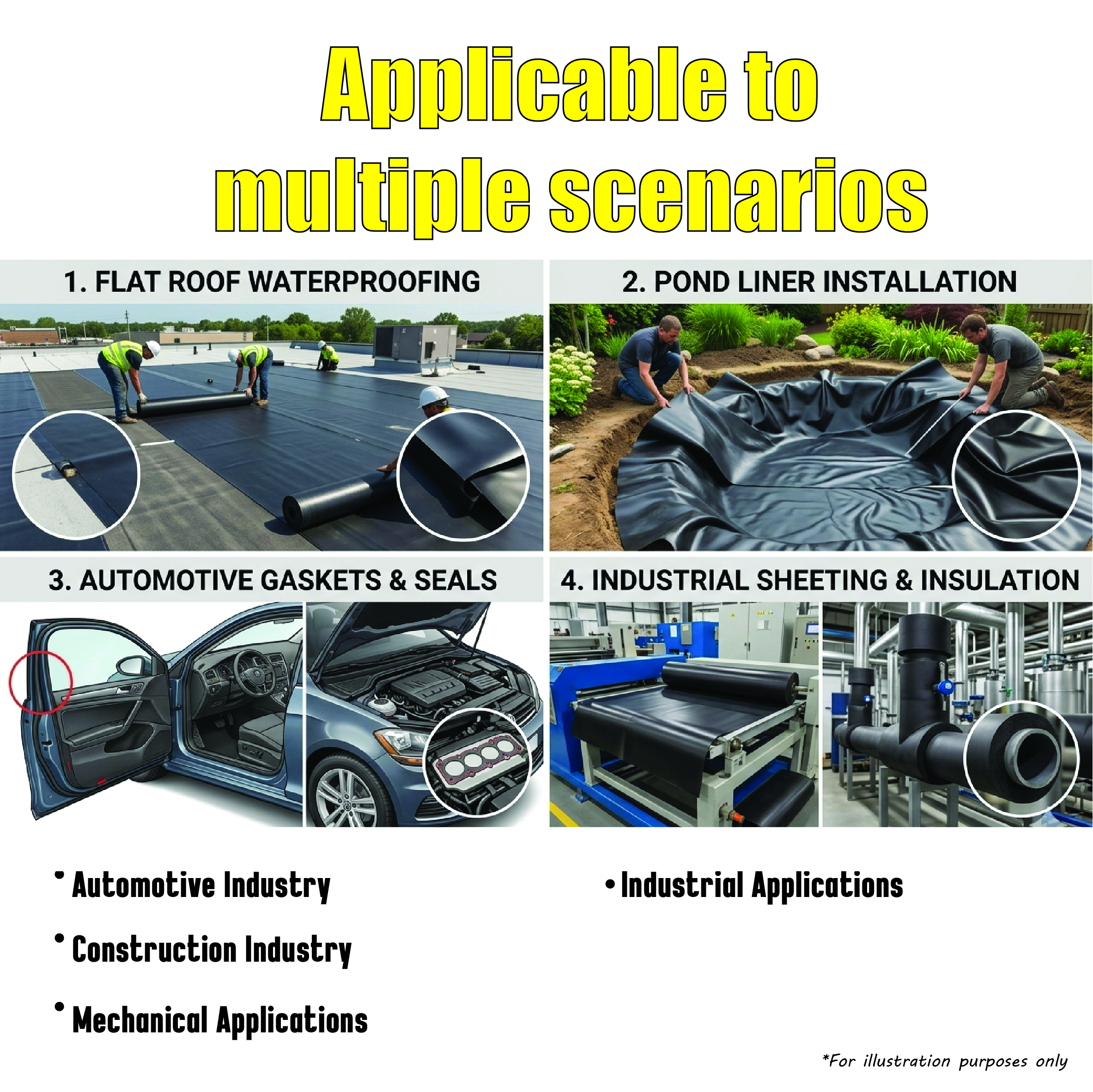 Applicable to multiple scenarios

1. FLAT ROOF WATERPROOFING

2. POND LINER INSTALLATION

3. AUTOMOTIVE GASKETS & SEALS

4. INDUSTRIAL SHEETING & INSULATION

• Automotive Industry

• Construction Industry

• Mechanical Applications

• Industrial Applications

*For illustration purposes only